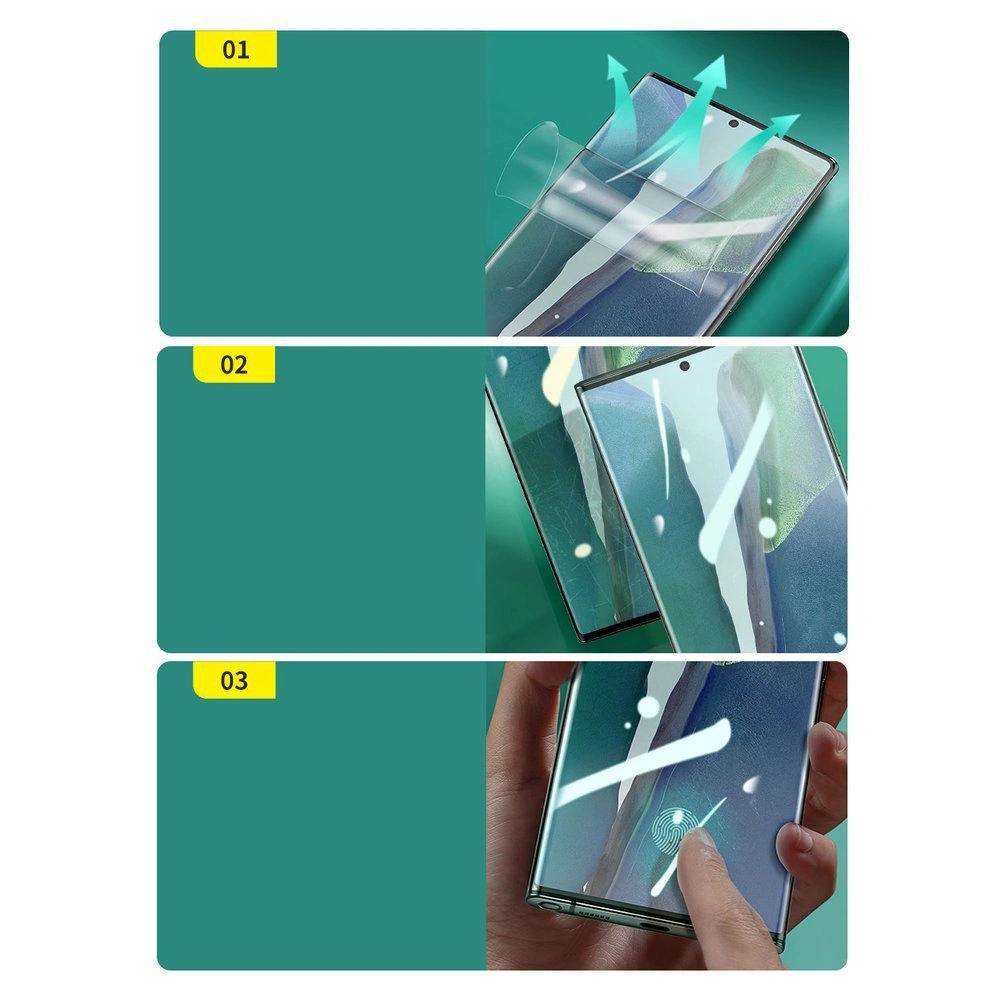 01

02

03