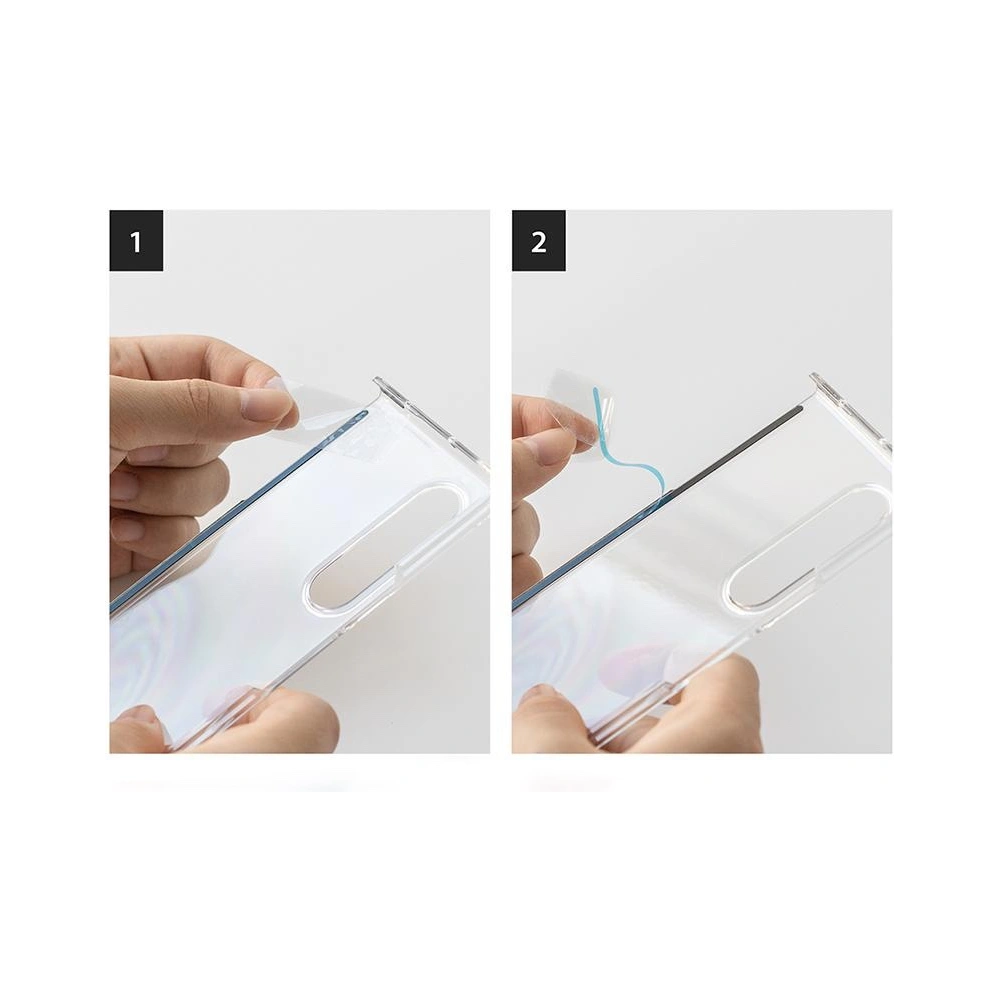 1

2