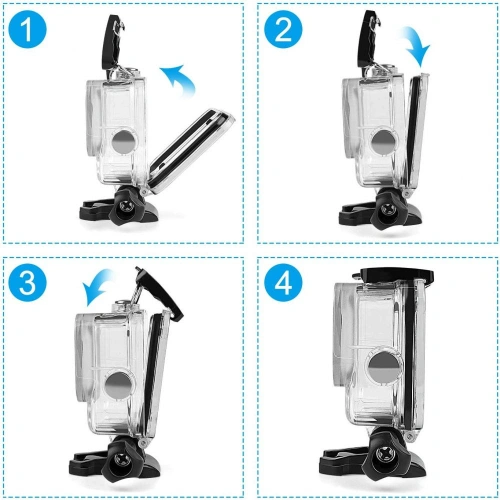 1

2

3

4