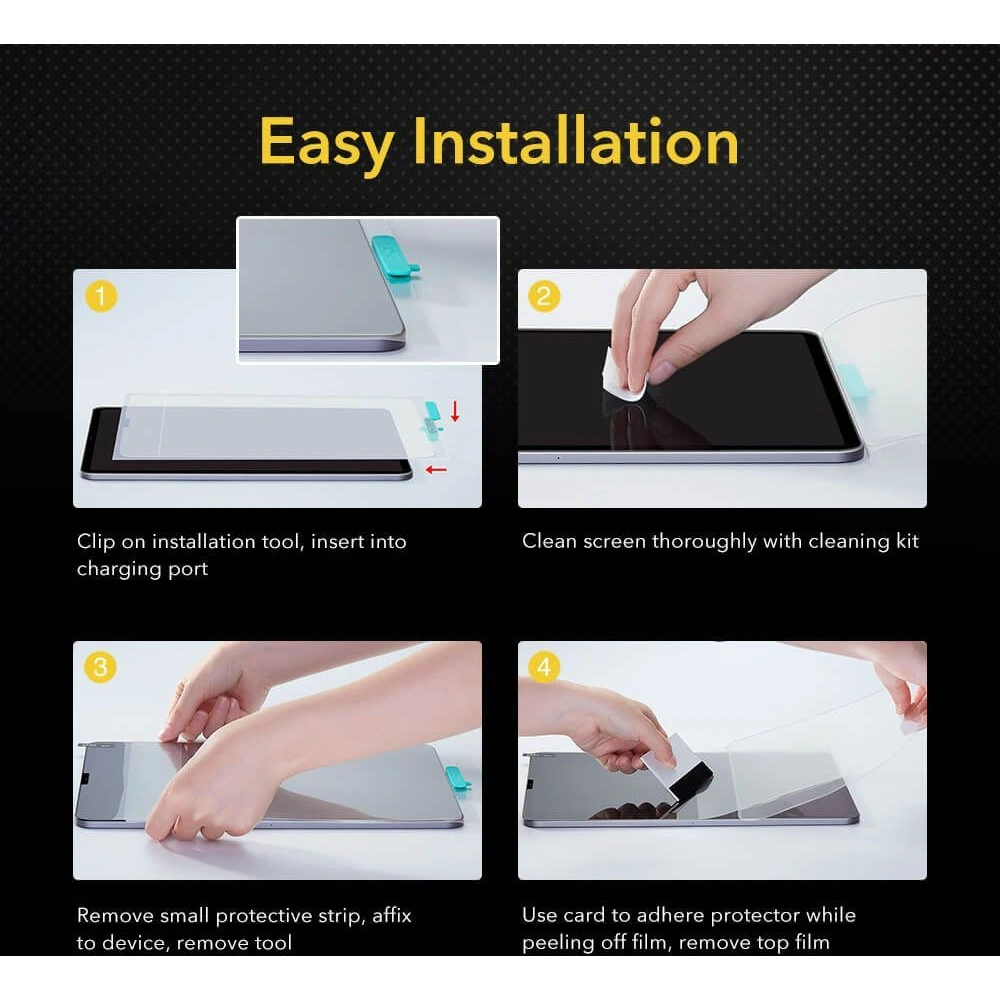 Easy Installation

1

Clip on installation tool, insert into charging port

2

Clean screen thoroughly with cleaning kit

3

Remove small protective strip, affix to device, remove tool

4

Use card to adhere protector while peeling off film, remove top film