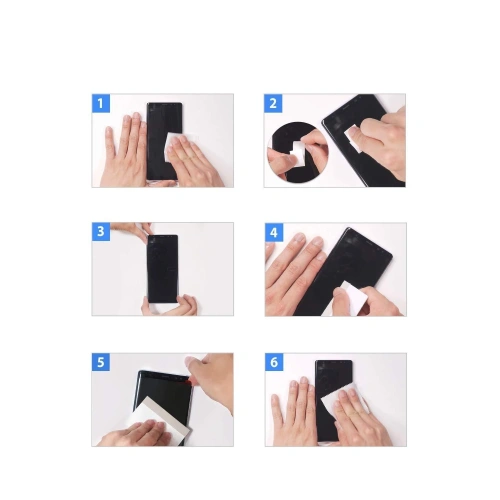 1

2

3

4

5

6