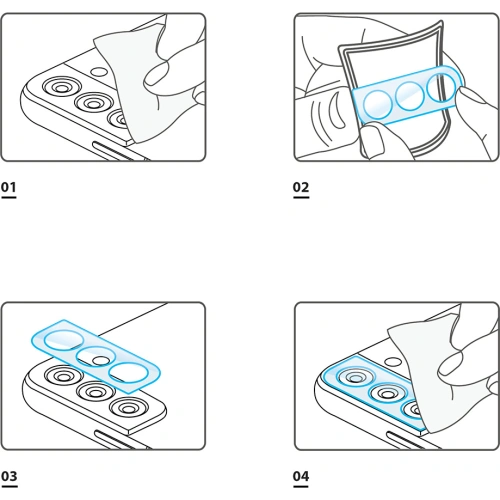 01

02

03

04