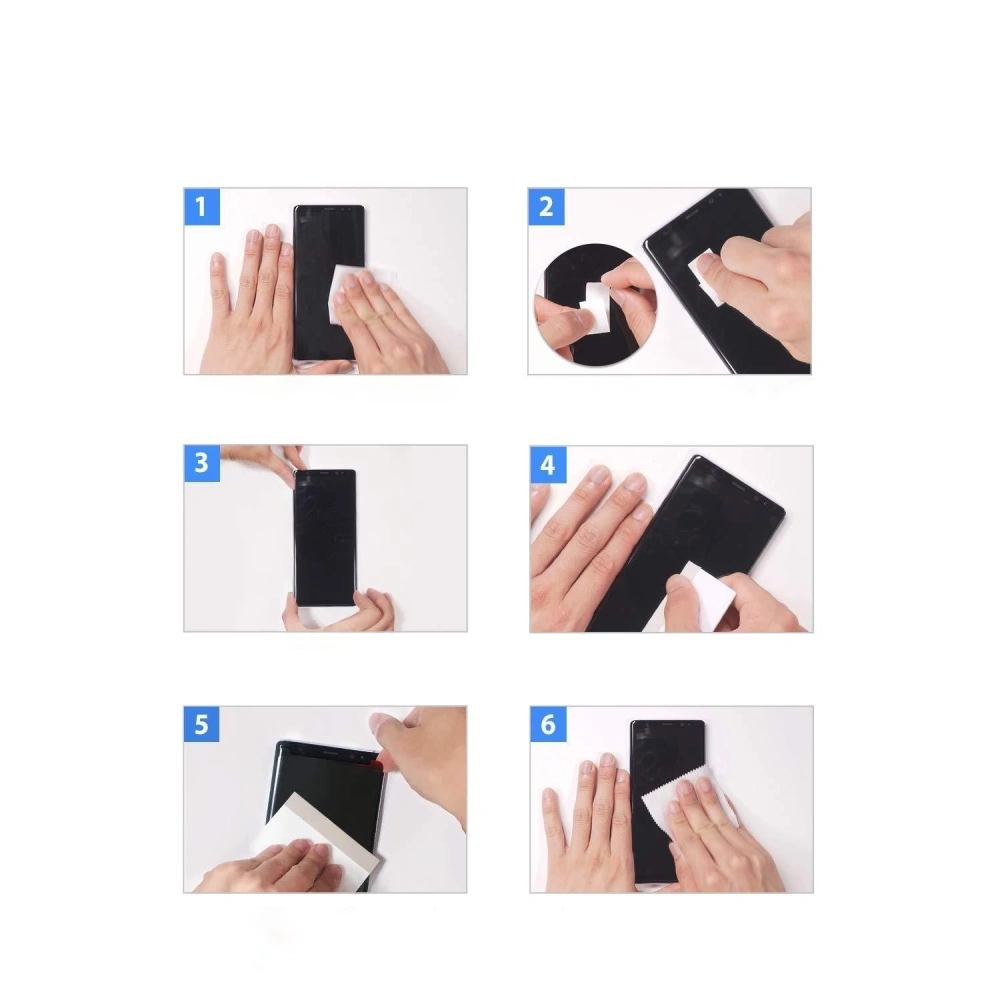 1

2

3

4

5

6