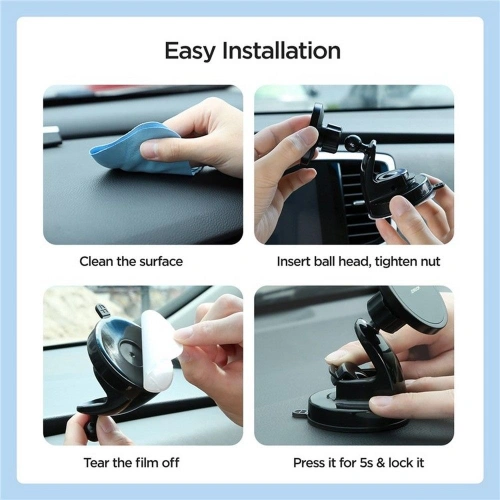 Easy Installation

Clean the surface

Insert ball head, tighten nut

Tear the film off

Press it for 5s & lock it