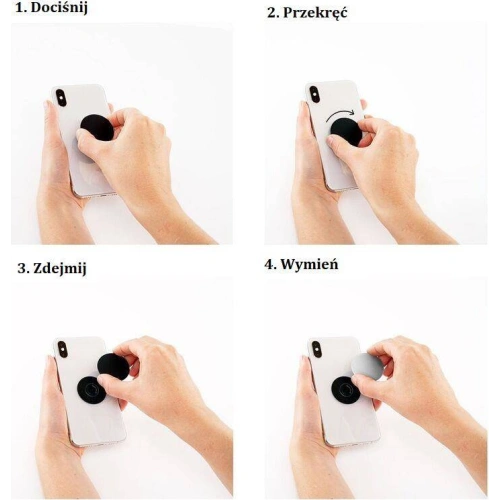 1. Dociśnij

2. Przekręć

3. Zdejmij

4. Wymień