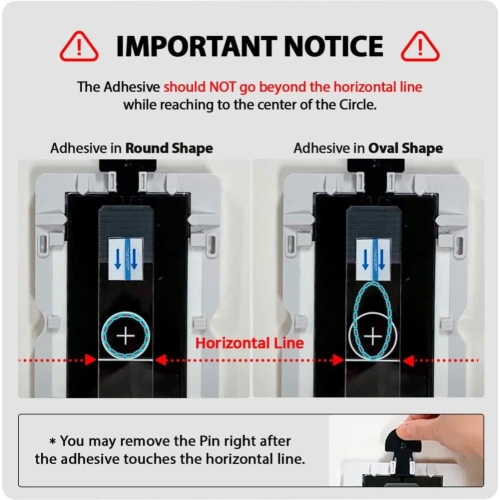 IMPORTANT NOTICE

The Adhesive should NOT go beyond the horizontal line while reaching to the center of the Circle.

Adhesive in Round Shape

Adhesive in Oval Shape

Horizontal Line

* You may remove the Pin right after the adhesive touches the horizontal line.