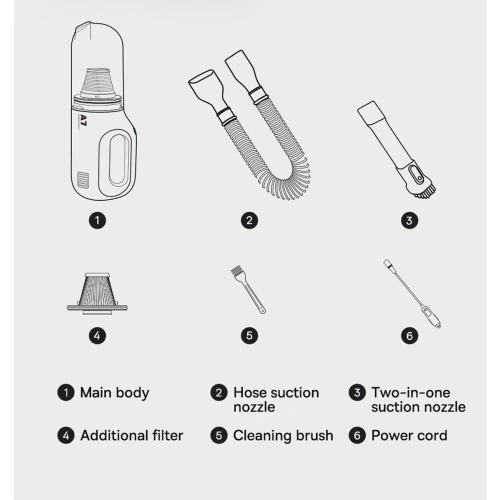 A7

1

2

3

4

5

6

1 Main body

2 Hose suction nozzle

3 Two-in-one suction nozzle

4 Additional filter

5 Cleaning brush

6 Power cord