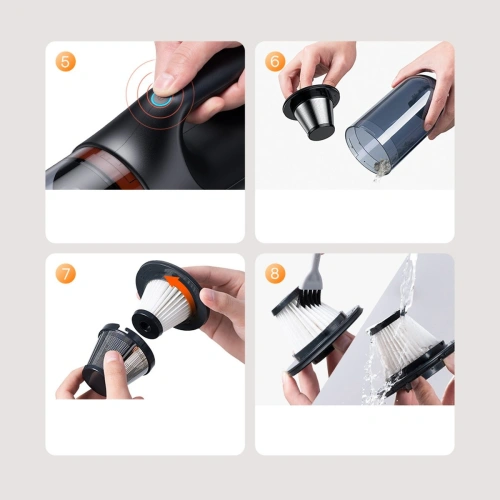 5

6

7

8