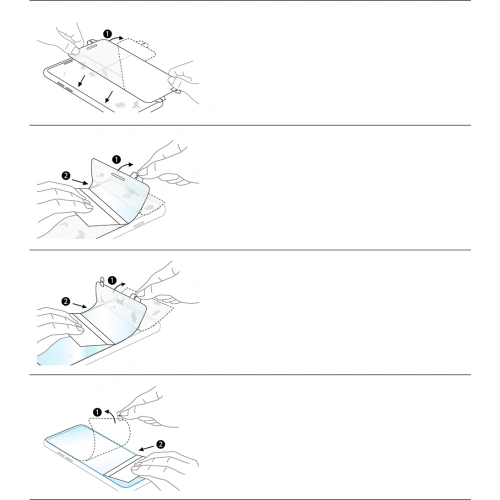 1

1
2

1
2

1
2