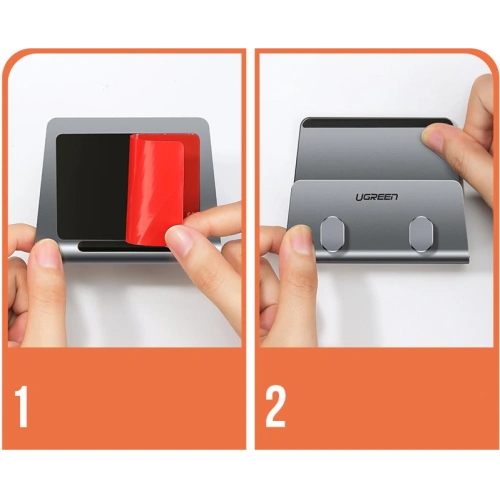 1

UGREEN

2