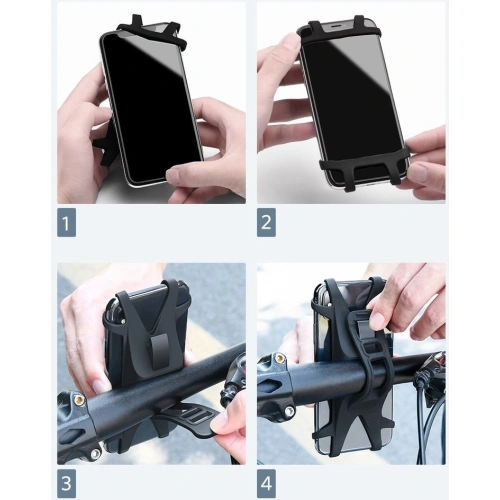 1

2

3

4