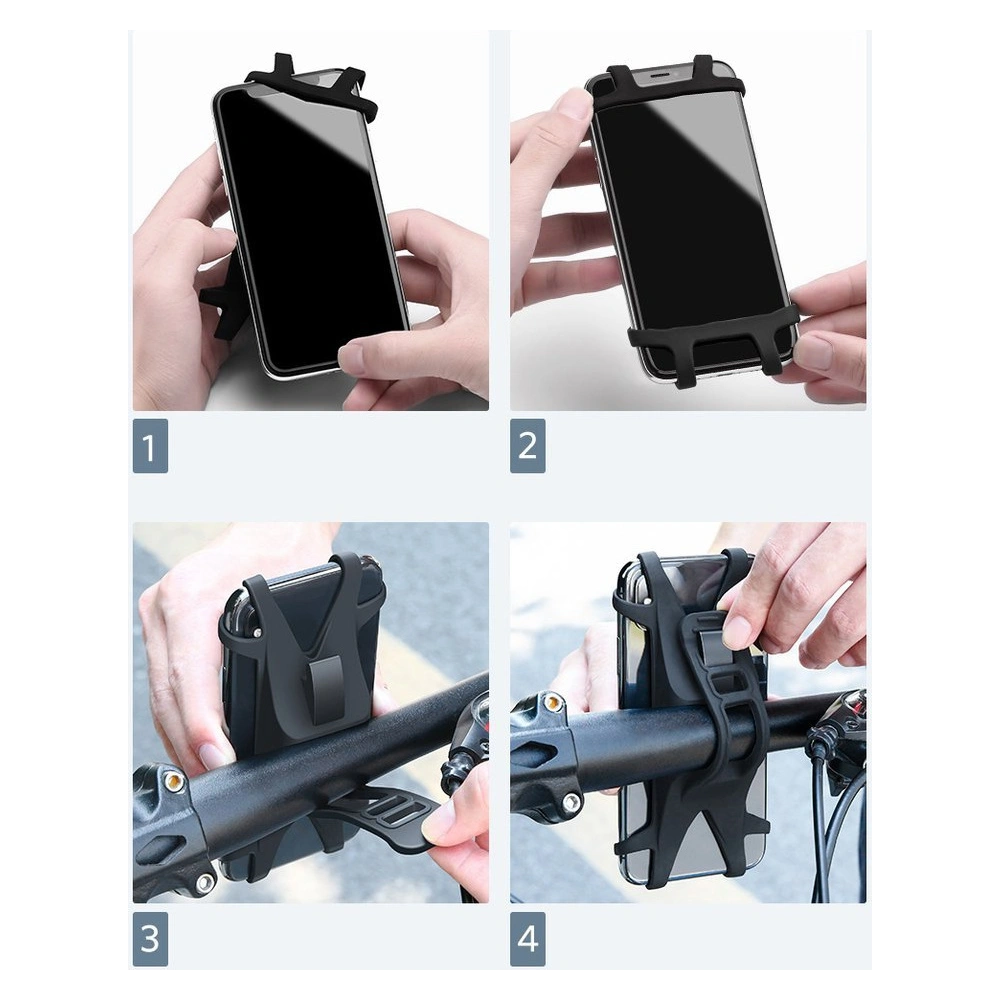 1

2

3

4