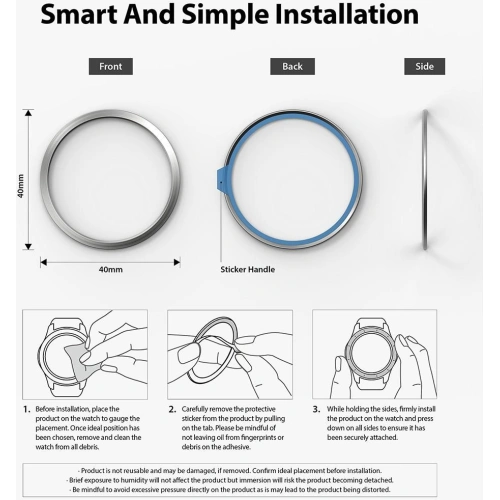 Smart And Simple Installation

Front

Back

Side

40mm

40mm

Sticker Handle

1. Before installation, place the product on the watch to gauge the placement. Once ideal position has been chosen, remove and clean the watch from all debris.

2. Carefully remove the protective sticker from the product by pulling on the tab. Please be mindful of not leaving oil from fingerprints or debris on the adhesive.

3. While holding the sides, firmly install the product on the watch and press down on all sides to ensure it has been securely attached.

- Product is not reusable and may be damaged, if removed. Confirm ideal placement before installation.
- Brief exposure to humidity will not affect the product but immersion will risk the product becoming detached.
- Be mindful to avoid excessive pressure directly on the product as is may lead to the product being distorted.