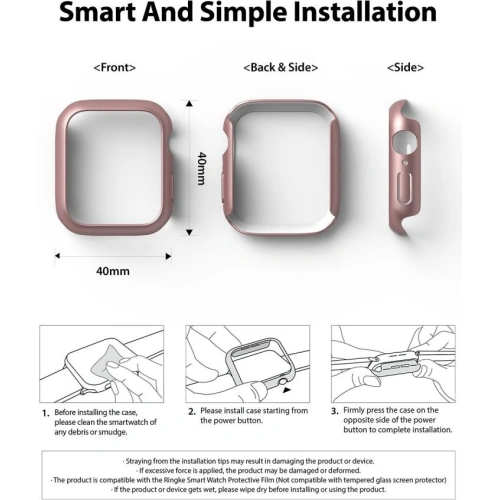 Smart And Simple Installation

<Front>

<Back & Side>

<Side>

40mm

40mm

1. Before installing the case, please clean the smartwatch of any debris or smudge.

2. Please install case starting from the power button.

3. Firmly press the case on the opposite side of the power button to complete installation.

· Straying from the installation tips may result in damaging the product or device.
· If excessive force is applied, the product may be damaged or deformed.
· The product is compatible with the Ringke Smart Watch Protective Film (Not compatible with tempered glass screen protector)
· If the product or device gets wet, please wipe dry before installing or using the product.