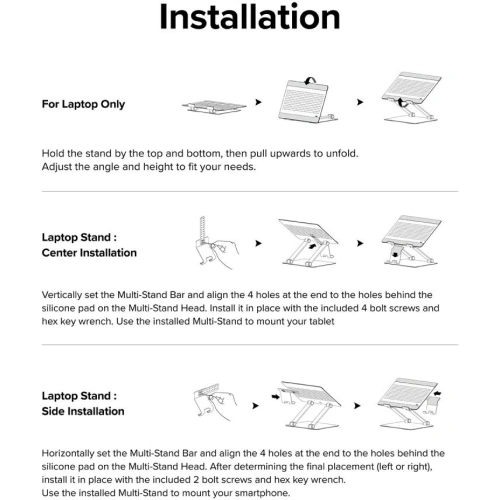 Installation

For Laptop Only

Hold the stand by the top and bottom, then pull upwards to unfold.
Adjust the angle and height to fit your needs.

Laptop Stand :
Center Installation

Vertically set the Multi-Stand Bar and align the 4 holes at the end to the holes behind the silicone pad on the Multi-Stand Head. Install it in place with the included 4 bolt screws and hex key wrench. Use the installed Multi-Stand to mount your tablet

Laptop Stand :
Side Installation

Horizontally set the Multi-Stand Bar and align the 4 holes at the end to the holes behind the silicone pad on the Multi-Stand Head. After determining the final placement (left or right), install it in place with the included 2 bolt screws and hex key wrench.
Use the installed Multi-Stand to mount your smartphone.