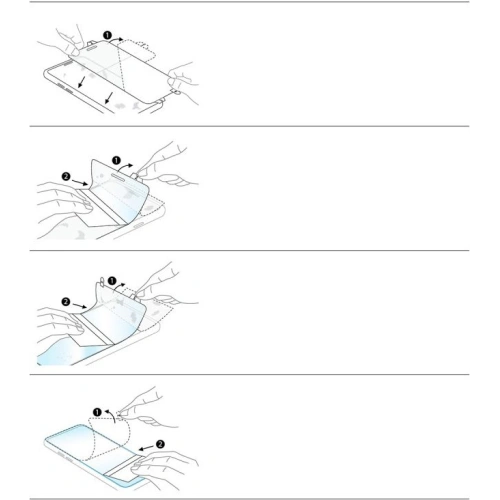 1

1
2

1
2

1
2