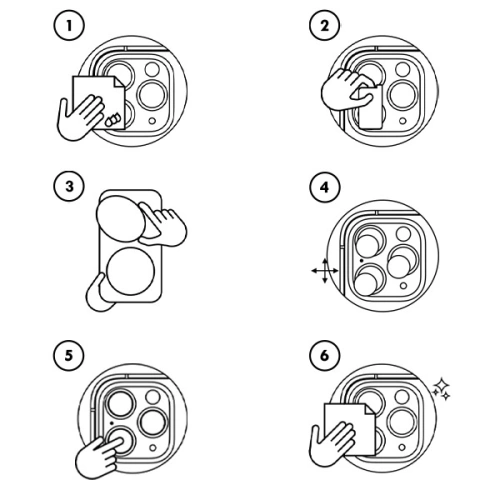 1

2

3

4

5

6