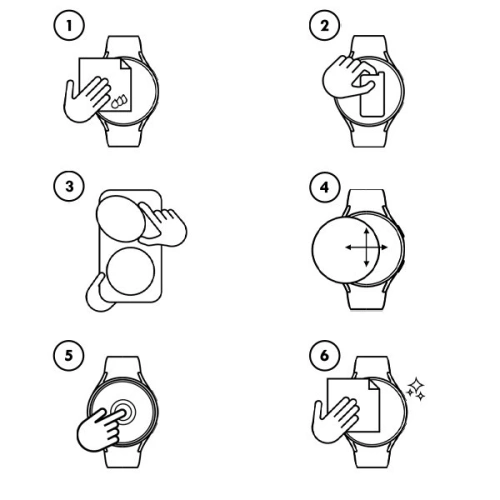 1

2

3

4

5

6