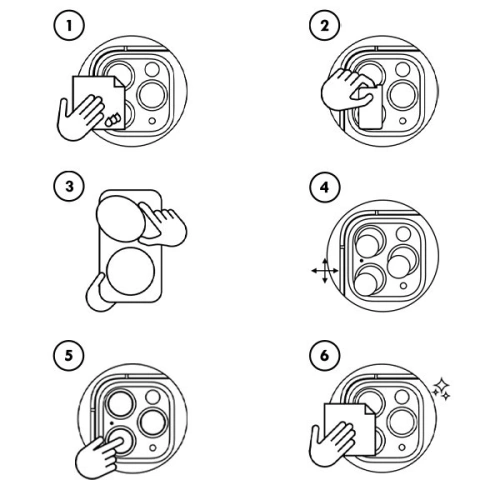 1

2

3

4

5

6