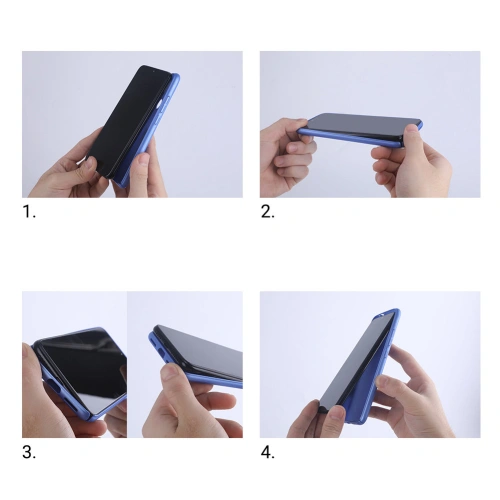 1.

2.

3.

4.