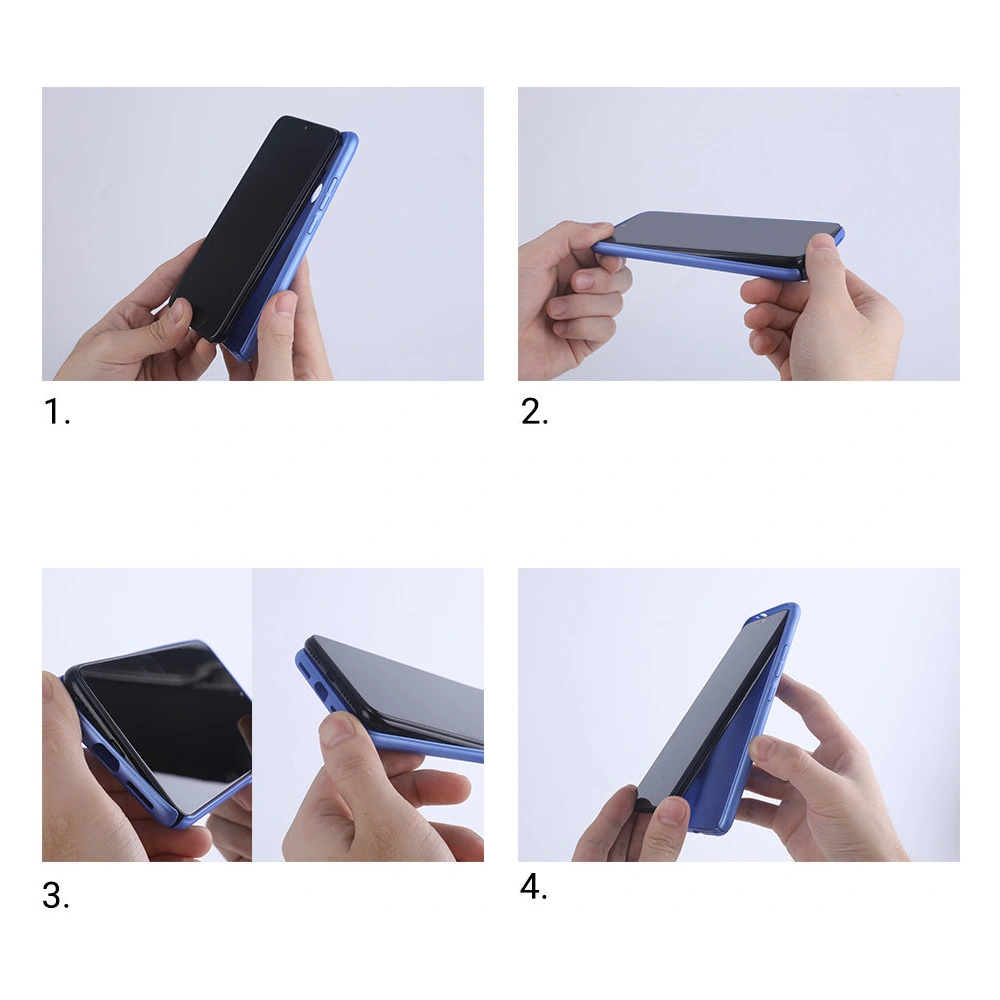 1.

2.

3.

4.