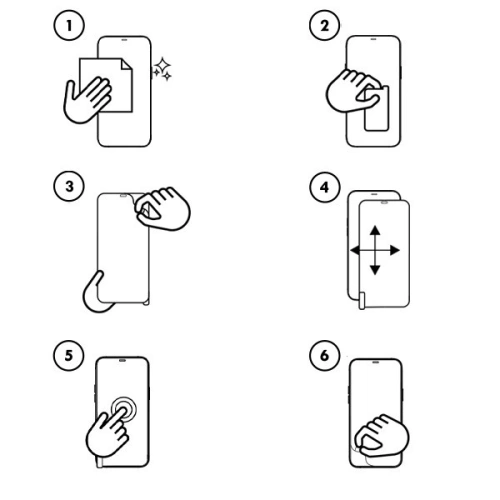 1

2

3

4

5

6