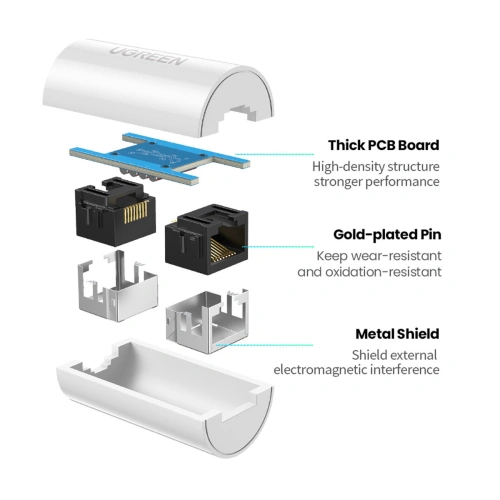 UGREEN

Thick PCB Board

High-density structure stronger performance

Gold-plated Pin

Keep wear-resistant and oxidation-resistant

Metal Shield

Shield external electromagnetic interference