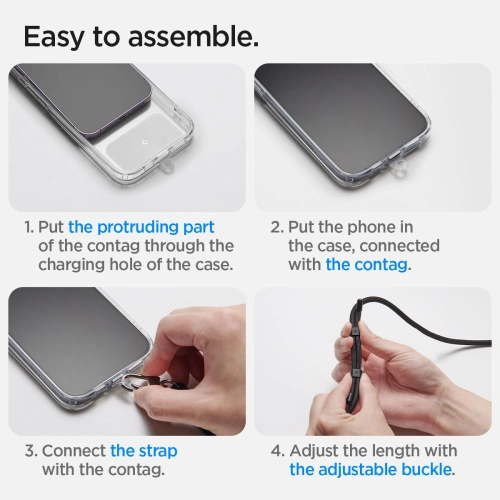 Easy to assemble.

1. Put the protruding part of the contag through the charging hole of the case.

2. Put the phone in the case, connected with the contag.

3. Connect the strap with the contag.

4. Adjust the length with the adjustable buckle.