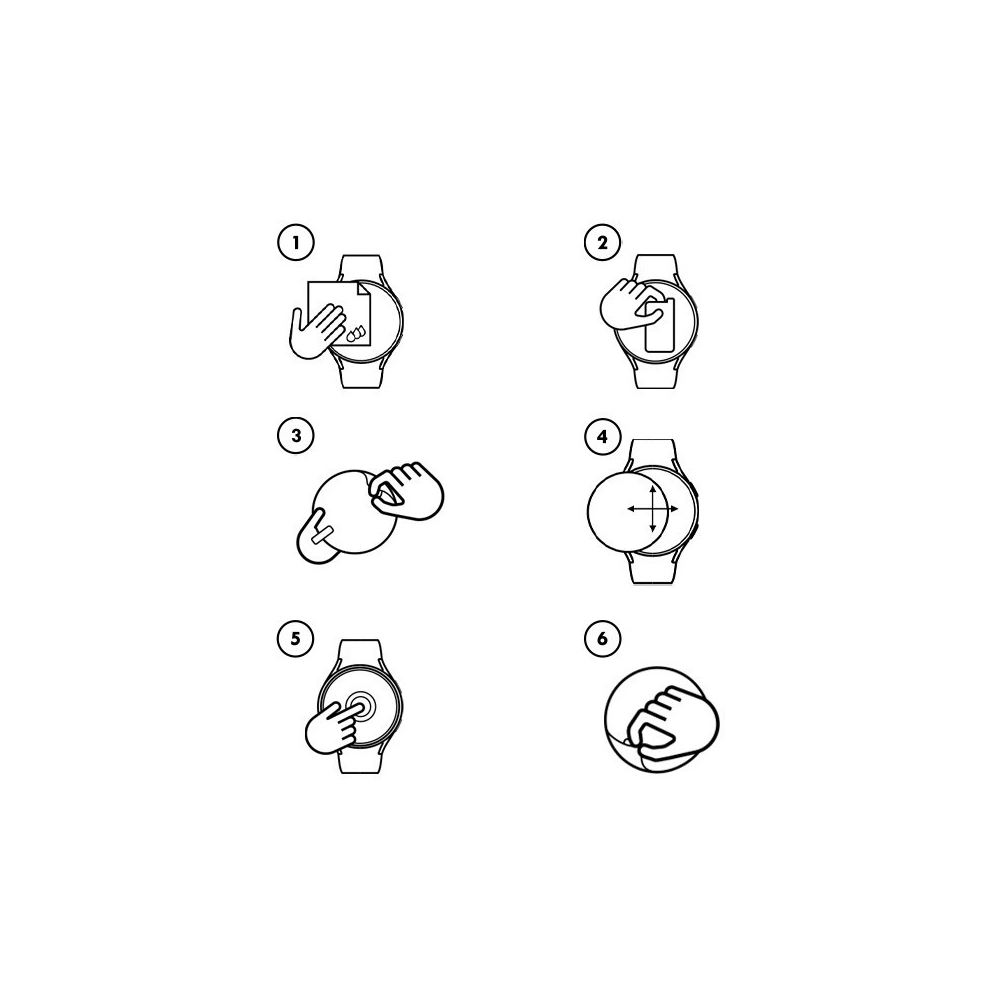 1
2
3
4
5
6