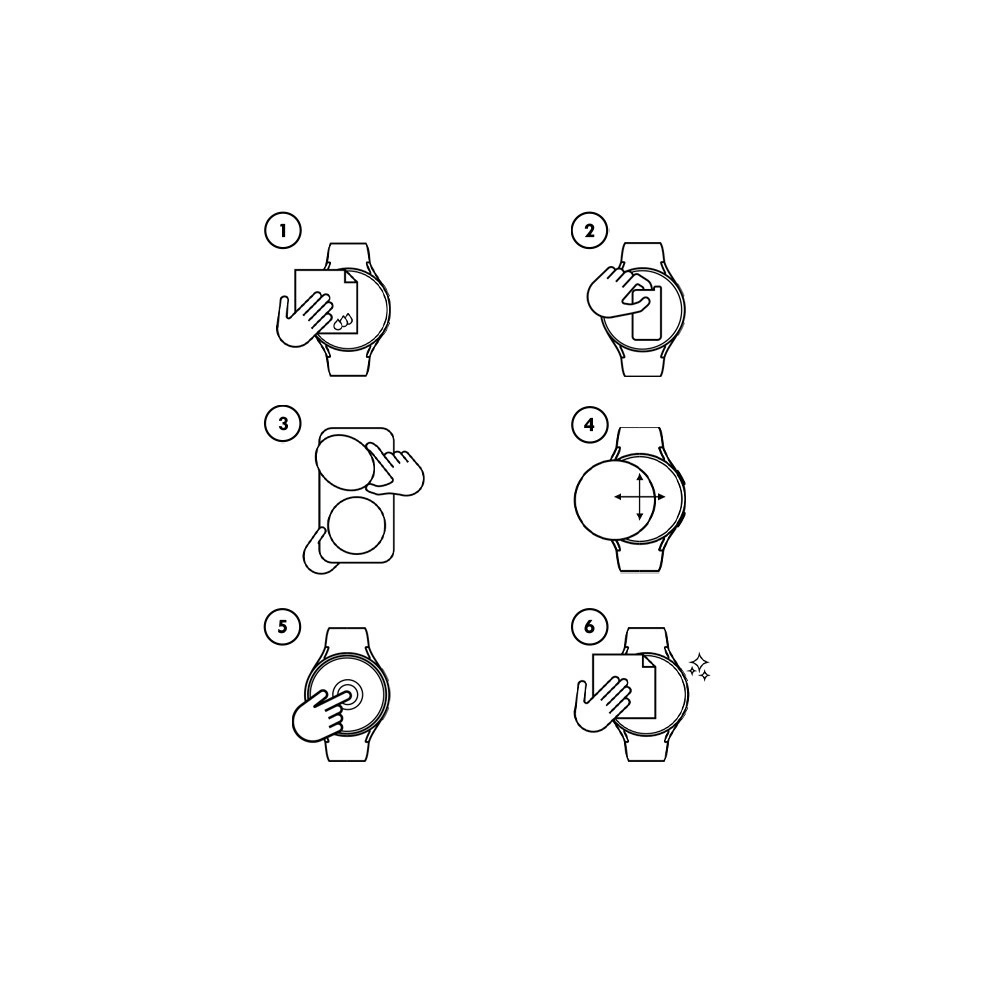 1

2

3

4

5

6