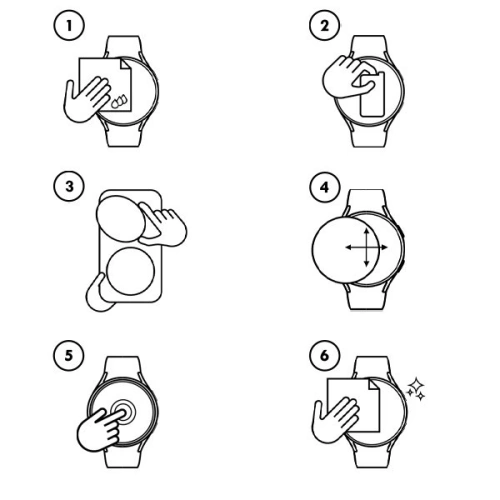 1

2

3

4

5

6