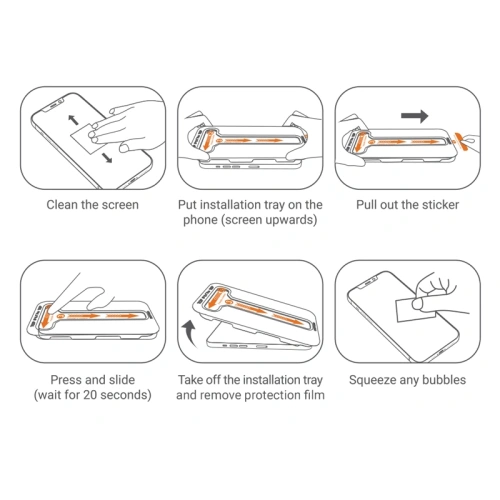 Clean the screen

Put installation tray on the phone (screen upwards)

Pull out the sticker

Press and slide (wait for 20 seconds)

Take off the installation tray and remove protection film

Squeeze any bubbles