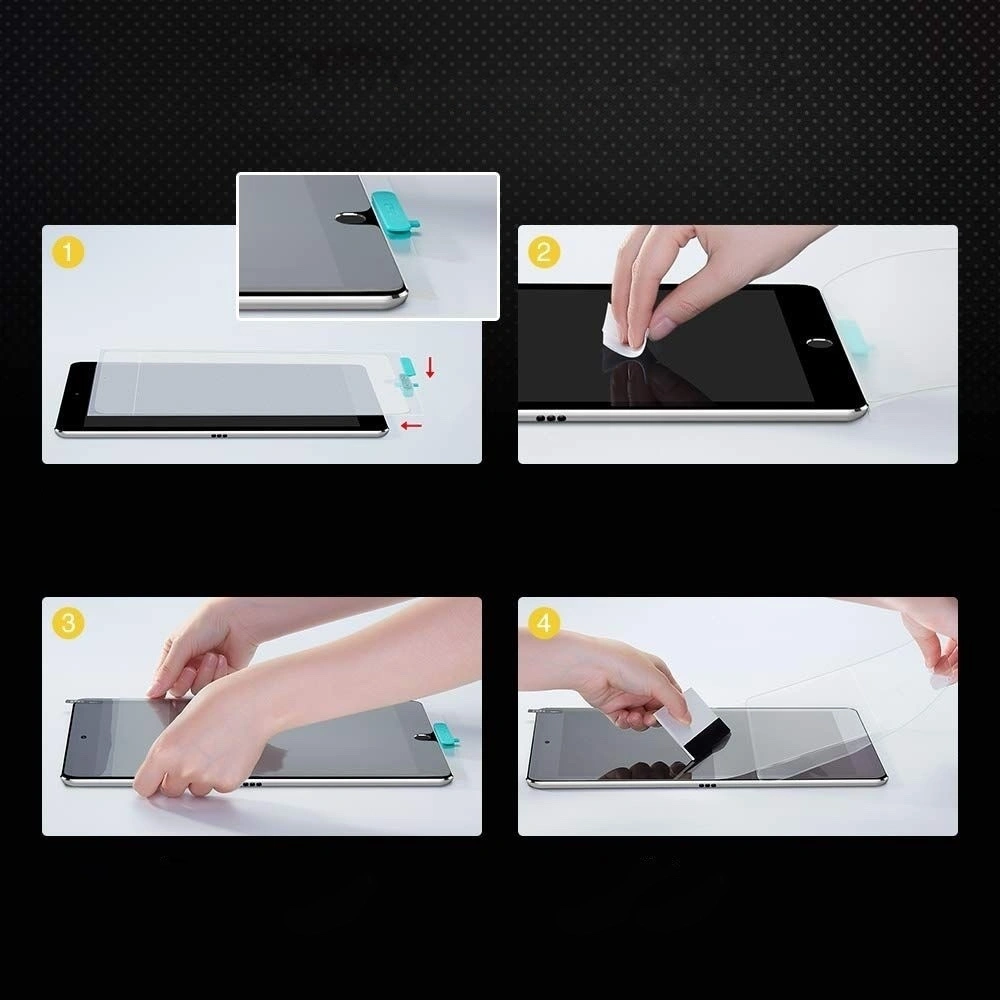 1

2

3

4