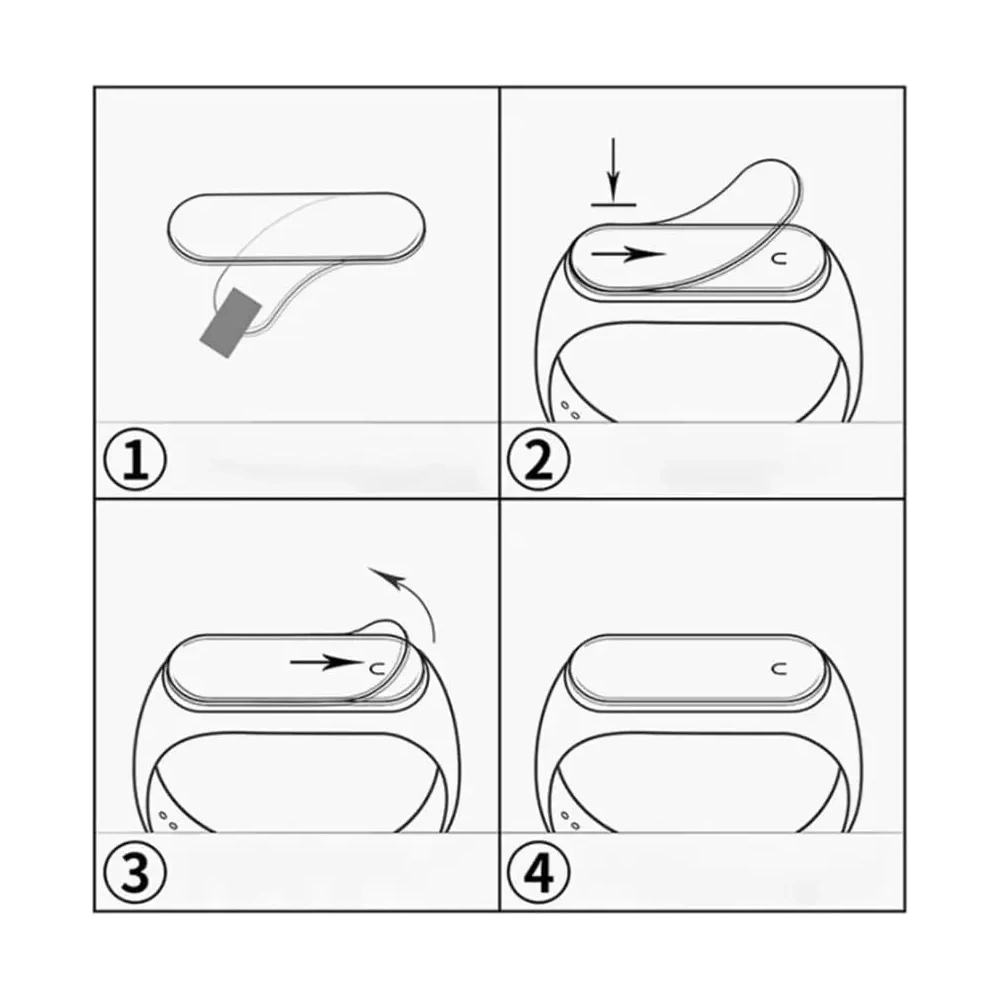 ①

②

③

④