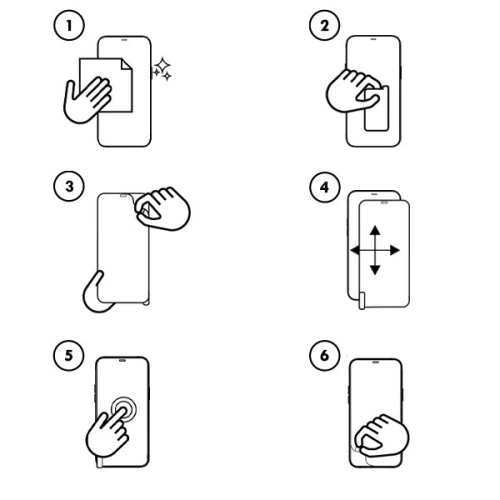 1
2
3
4
5
6