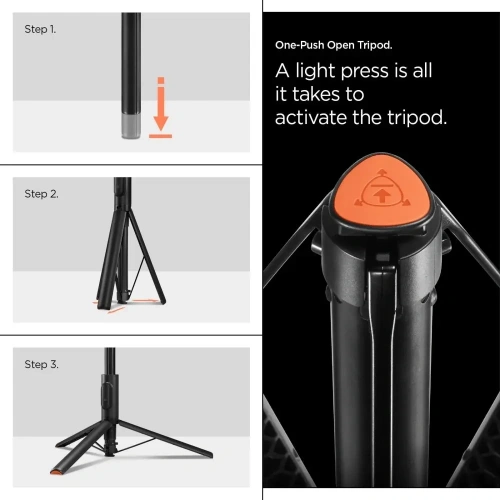 Step 1.

Step 2.

Step 3.

One-Push Open Tripod.

A light press is all it takes to activate the tripod.