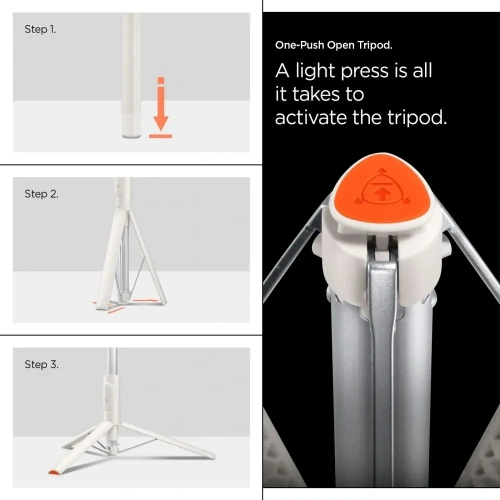 Step 1.

Step 2.

Step 3.

One-Push Open Tripod.

A light press is all it takes to activate the tripod.