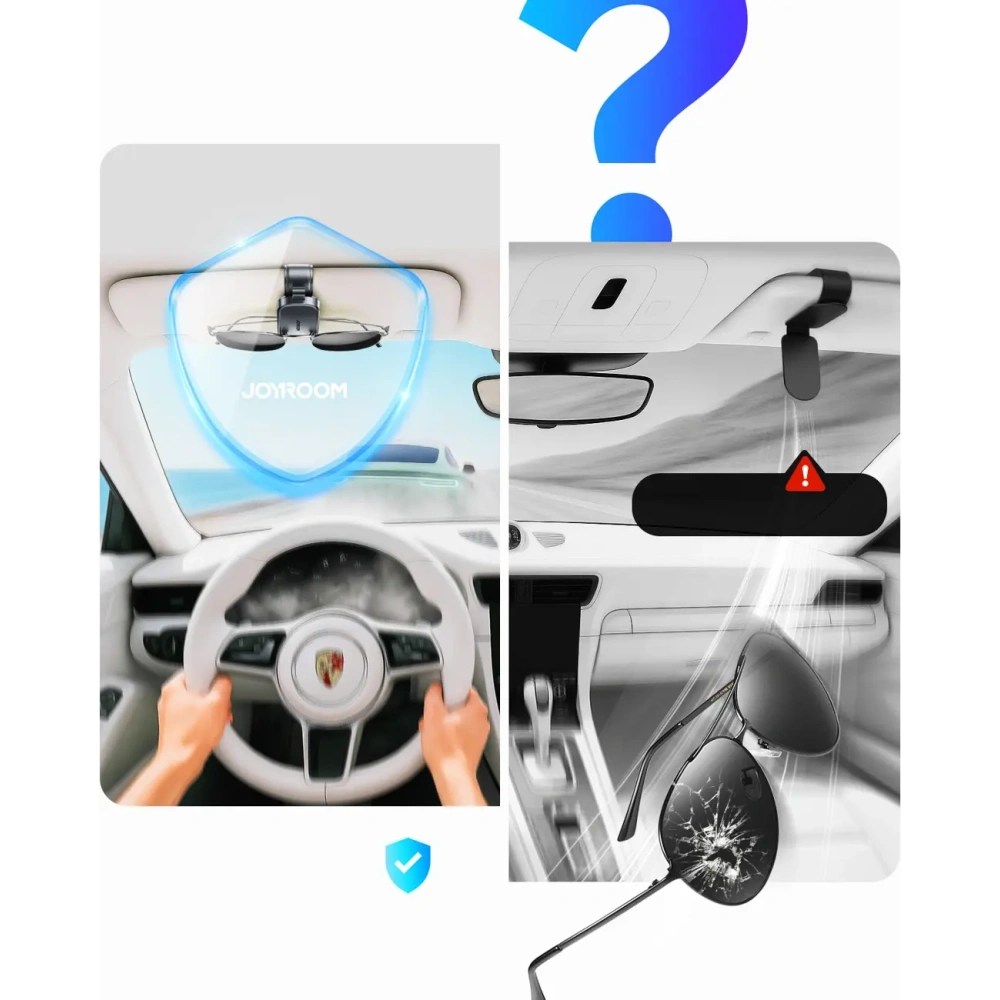 ?

JOYROOM